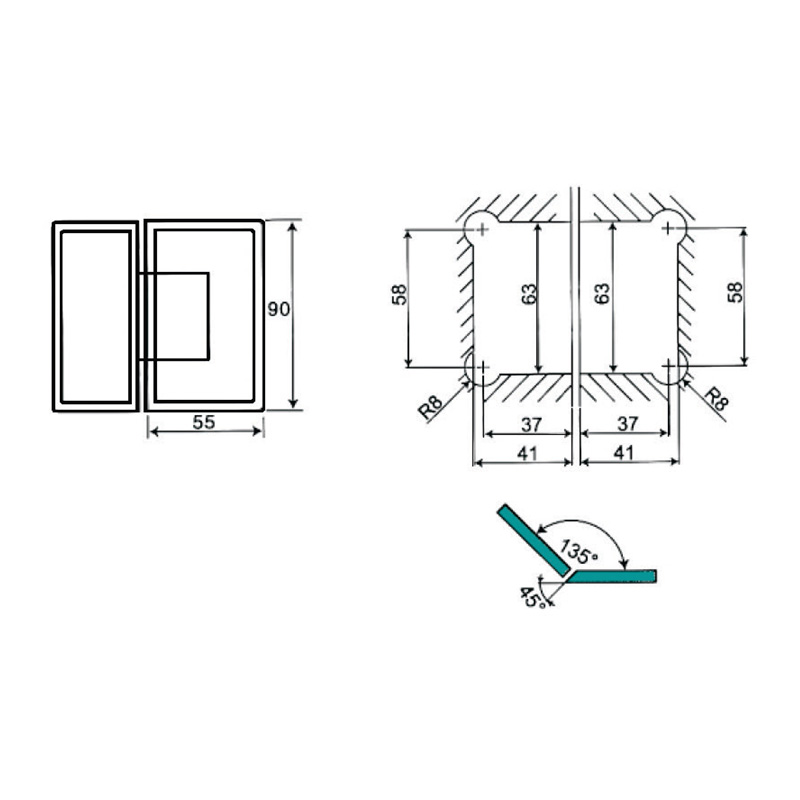 90
55
58
63
63
58
R8
R8
37
37
41
41
135°
45°