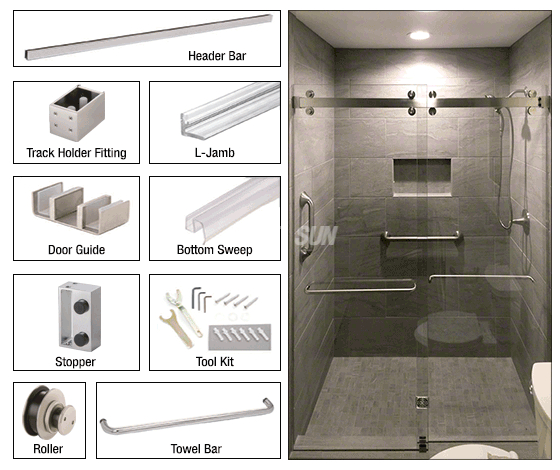 Header Bar

Track Holder Fitting

L-Jamb

Door Guide

Bottom Sweep

Stopper

Tool Kit

Roller

Towel Bar

SUN